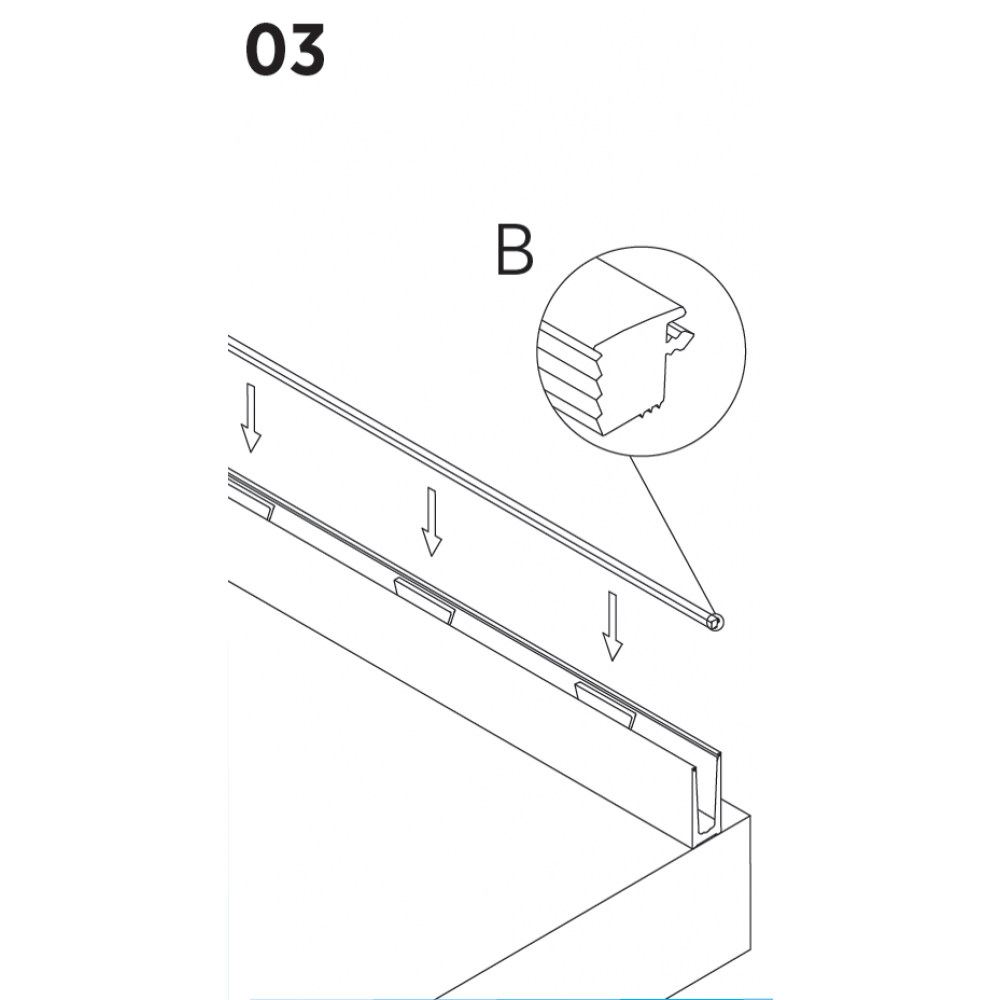 03

B